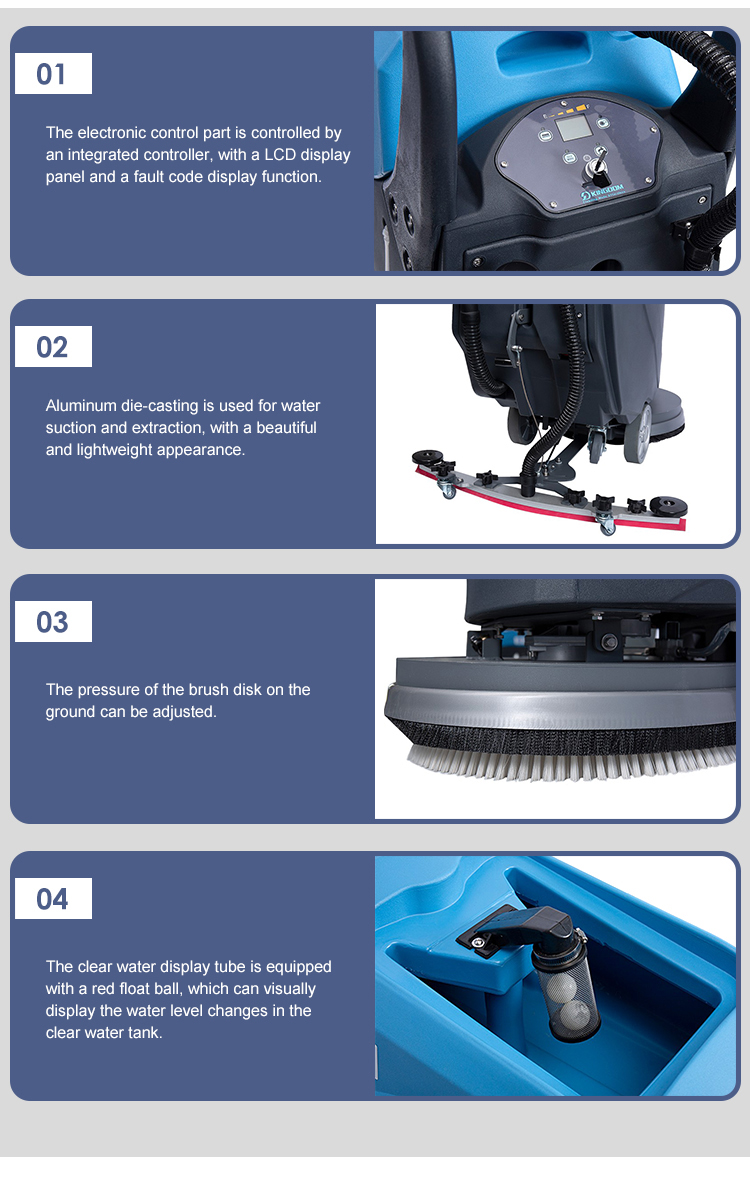 01

The electronic control part is controlled by an integrated controller, with a LCD display panel and a fault code display function.

KINGDOM

02

Aluminum die-casting is used for water suction and extraction, with a beautiful and lightweight appearance.

03

The pressure of the brush disk on the ground can be adjusted.

04

The clear water display tube is equipped with a red float ball, which can visually display the water level changes in the clear water tank.