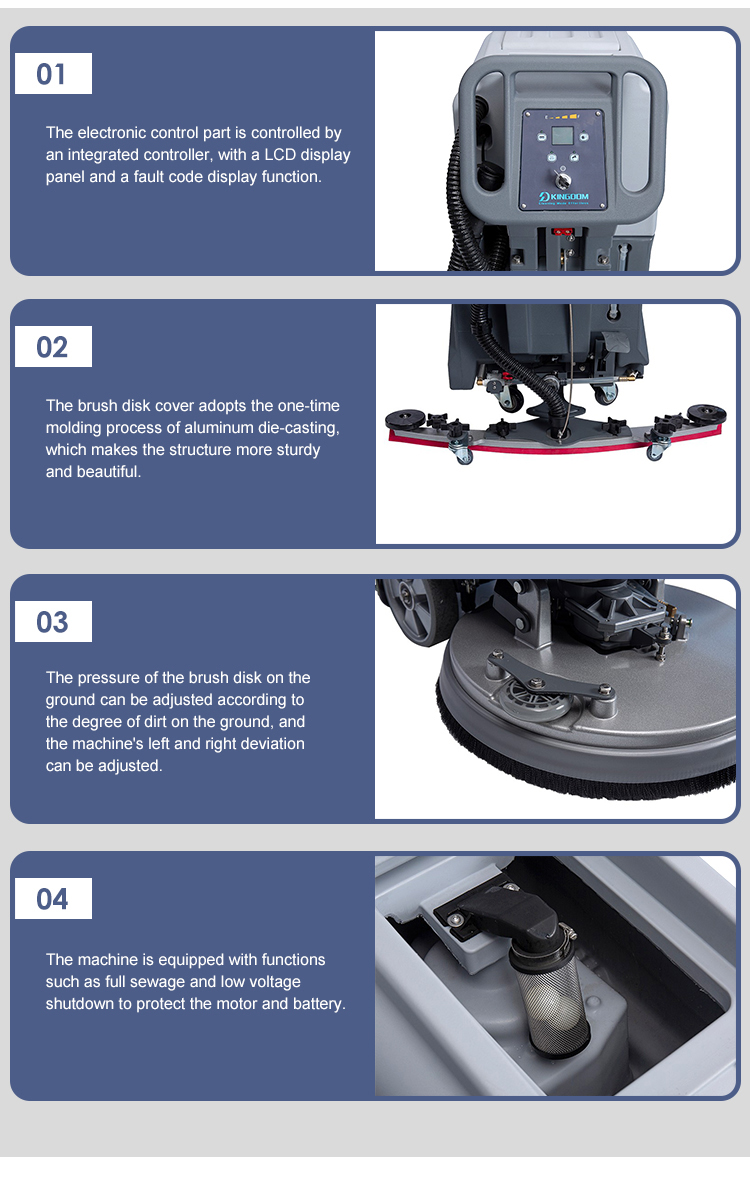 01

The electronic control part is controlled by an integrated controller, with a LCD display panel and a fault code display function.

KINGDOM

02

The brush disk cover adopts the one-time molding process of aluminum die-casting, which makes the structure more sturdy and beautiful.

03

The pressure of the brush disk on the ground can be adjusted according to the degree of dirt on the ground, and the machine's left and right deviation can be adjusted.

04

The machine is equipped with functions such as full sewage and low voltage shutdown to protect the motor and battery.