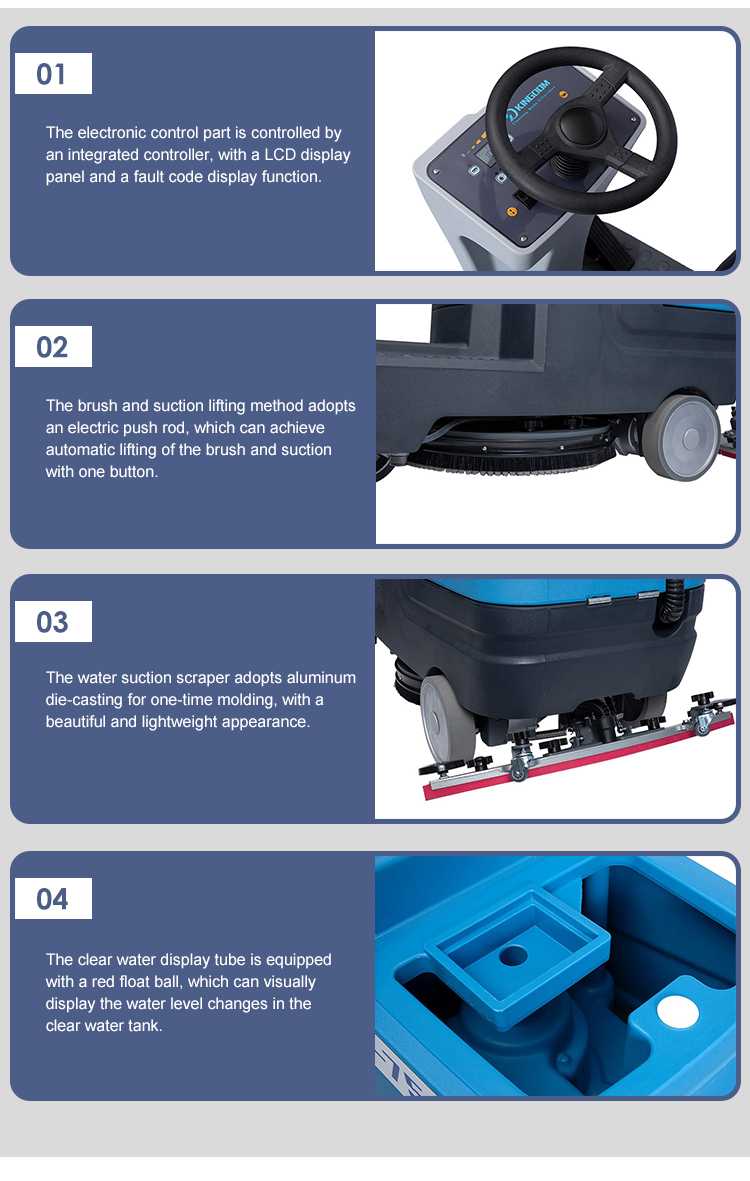 01

The electronic control part is controlled by an integrated controller, with a LCD display panel and a fault code display function.

KINGDOM

02

The brush and suction lifting method adopts an electric push rod, which can achieve automatic lifting of the brush and suction with one button.

03

The water suction scraper adopts aluminum die-casting for one-time molding, with a beautiful and lightweight appearance.

04

The clear water display tube is equipped with a red float ball, which can visually display the water level changes in the clear water tank.