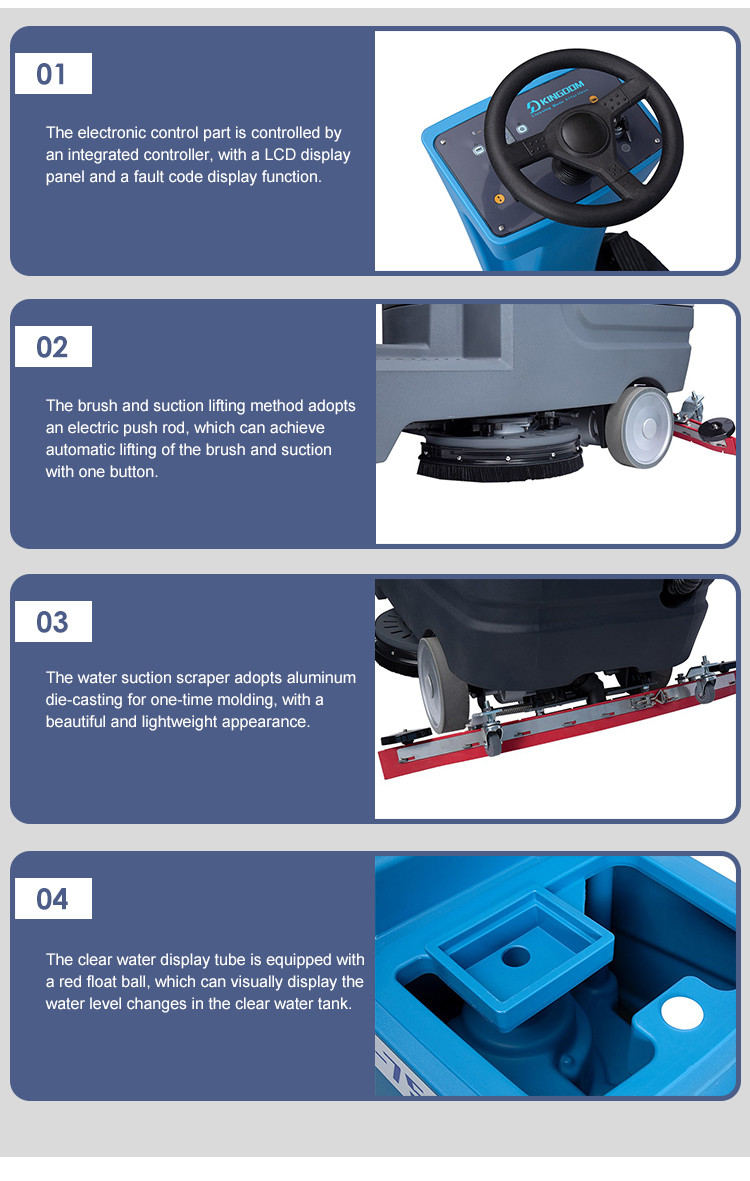 01

The electronic control part is controlled by an integrated controller, with a LCD display panel and a fault code display function.

KINGDOM

02

The brush and suction lifting method adopts an electric push rod, which can achieve automatic lifting of the brush and suction with one button.

03

The water suction scraper adopts aluminum die-casting for one-time molding, with a beautiful and lightweight appearance.

04

The clear water display tube is equipped with a red float ball, which can visually display the water level changes in the clear water tank.